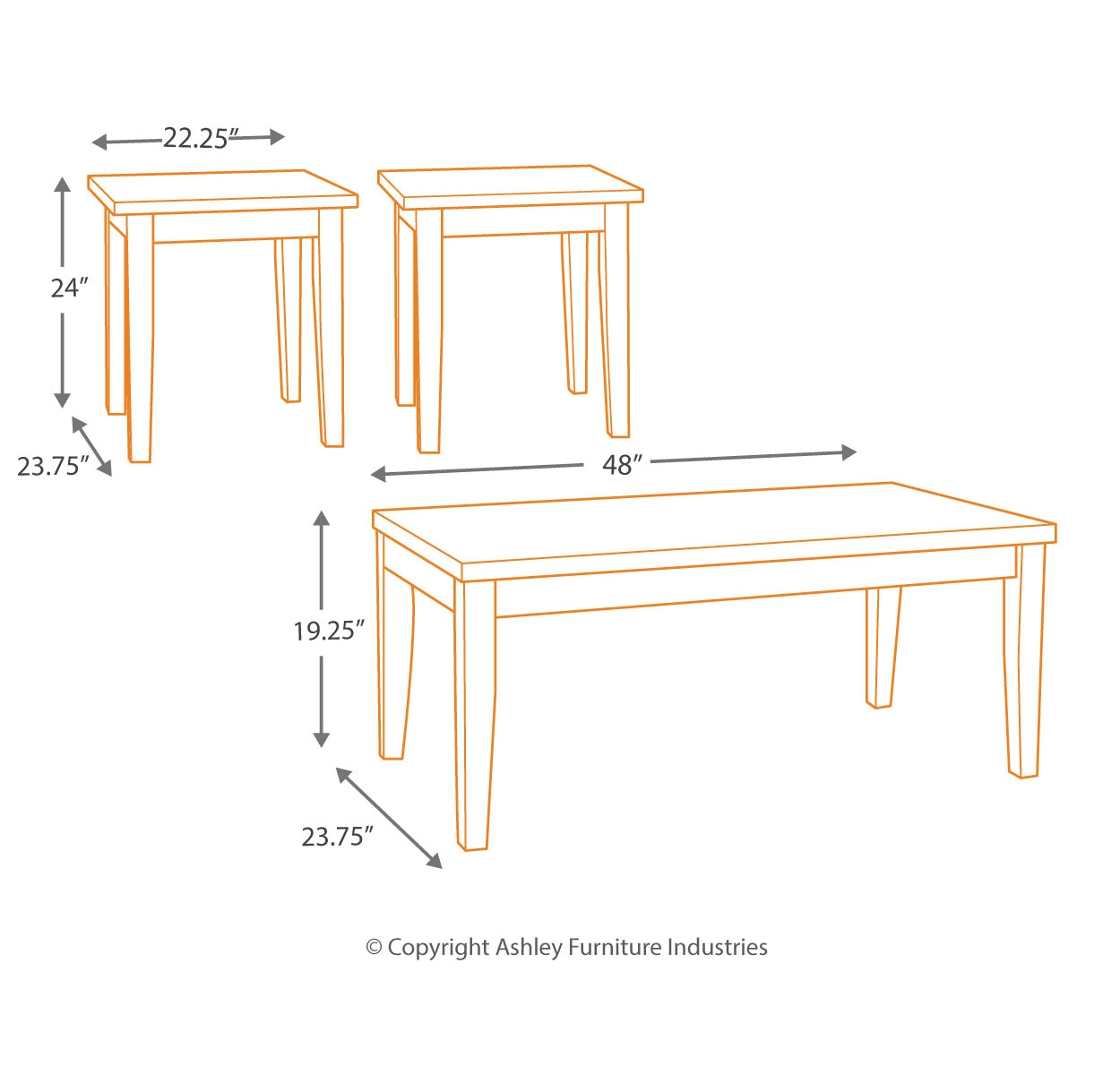 22.25″

24″

23.75″

48″

19.25″

23.75″

© Copyright Ashley Furniture Industries