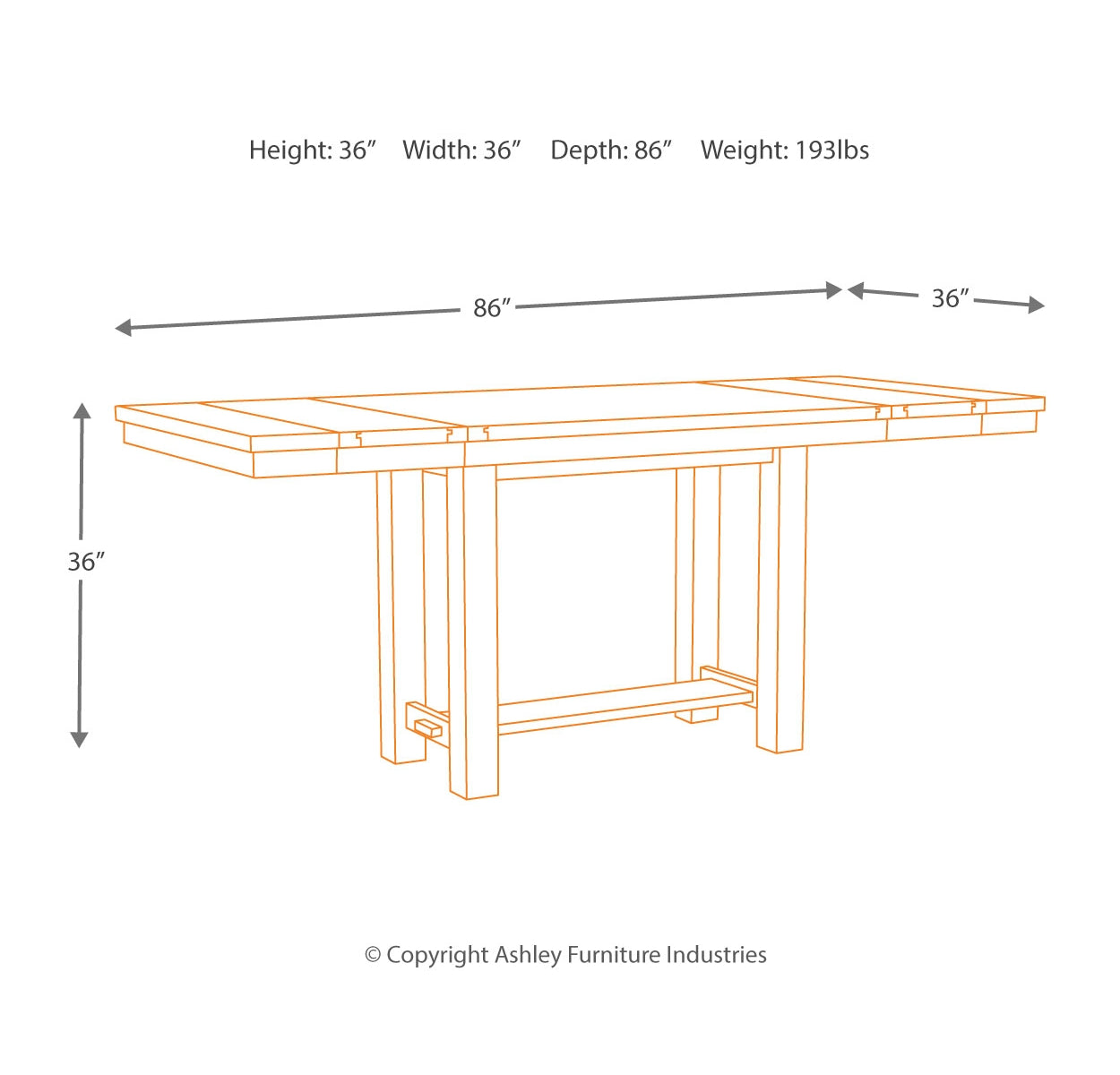 Height: 36″ Width: 36″ Depth: 86″ Weight: 193lbs

86″

36″

36″

© Copyright Ashley Furniture Industries